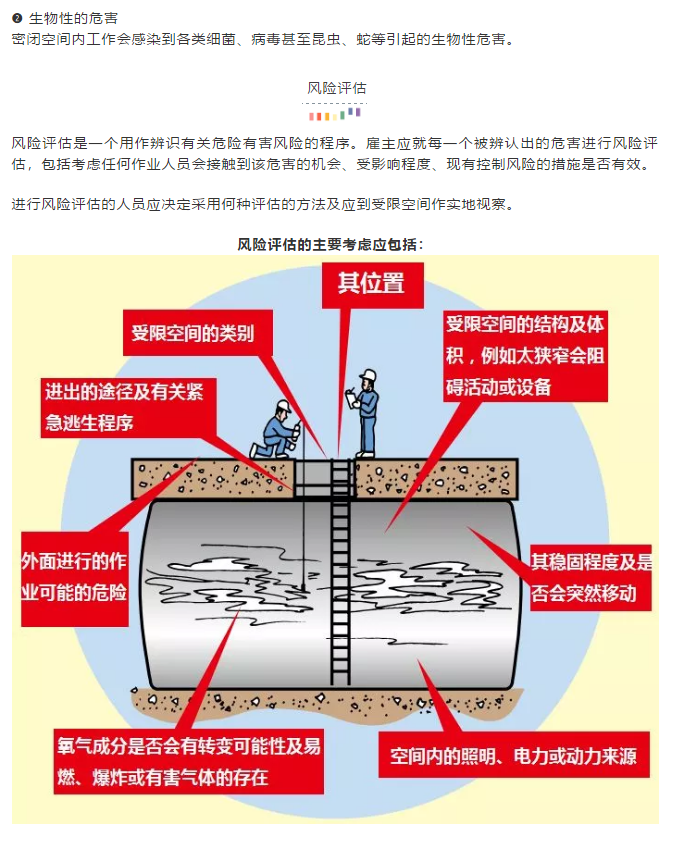 ❷ 生物性的危害
密闭空间内工作会感染到各类细菌、病毒甚至昆虫、蛇等引起的生物性危害。

风险评估

风险评估是一个用作辨识有关危险有害风险的程序。雇主应就每一个被辨认出的危害进行风险评估，包括考虑任何作业人员会接触到该危害的机会、受影响程度、现有控制风险的措施是否有效。

进行风险评估的人员应决定采用何种评估的方法及应到受限空间作实地视察。

风险评估的主要考虑应包括：

其位置

受限空间的类别

受限空间的结构及体积，例如太狭窄会阻碍活动或设备

进出的途径及有关紧急逃生程序

外面进行的作业可能的危险

其稳固程度及是否会突然移动

氧气成分是否会有转变可能性及易燃、爆炸或有害气体的存在

空间内的照明、电力或动力来源