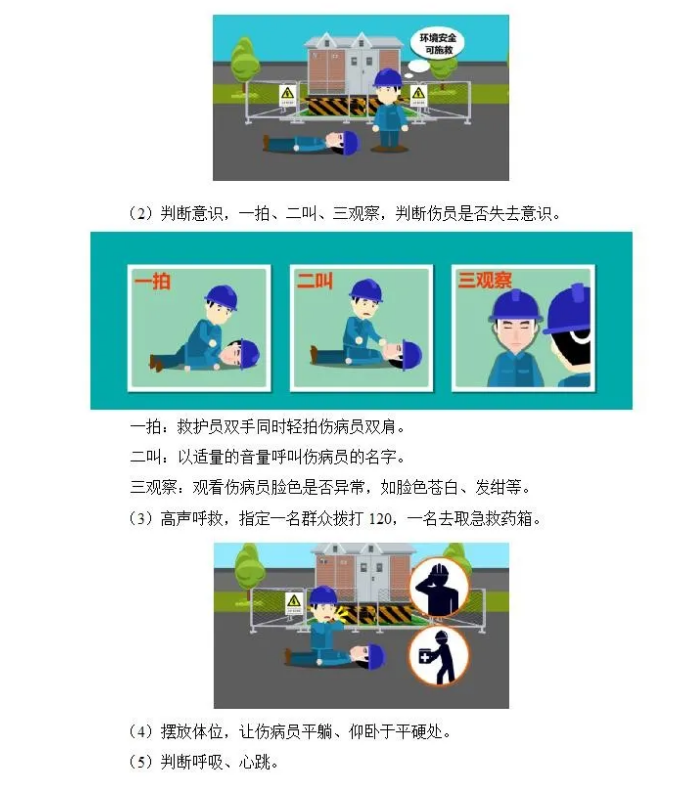 环境安全
可施救

（2）判断意识，一拍、二叫、三观察，判断伤员是否失去意识。

一拍

二叫

三观察

一拍：救护员双手同时轻拍伤病员双肩。

二叫：以适量的音量呼叫伤病员的名字。

三观察：观看伤病员脸色是否异常，如脸色苍白、发绀等。

（3）高声呼救，指定一名群众拨打 120，一名去取急救药箱。

（4）摆放体位，让伤病员平躺、仰卧于平硬处。

（5）判断呼吸、心跳。